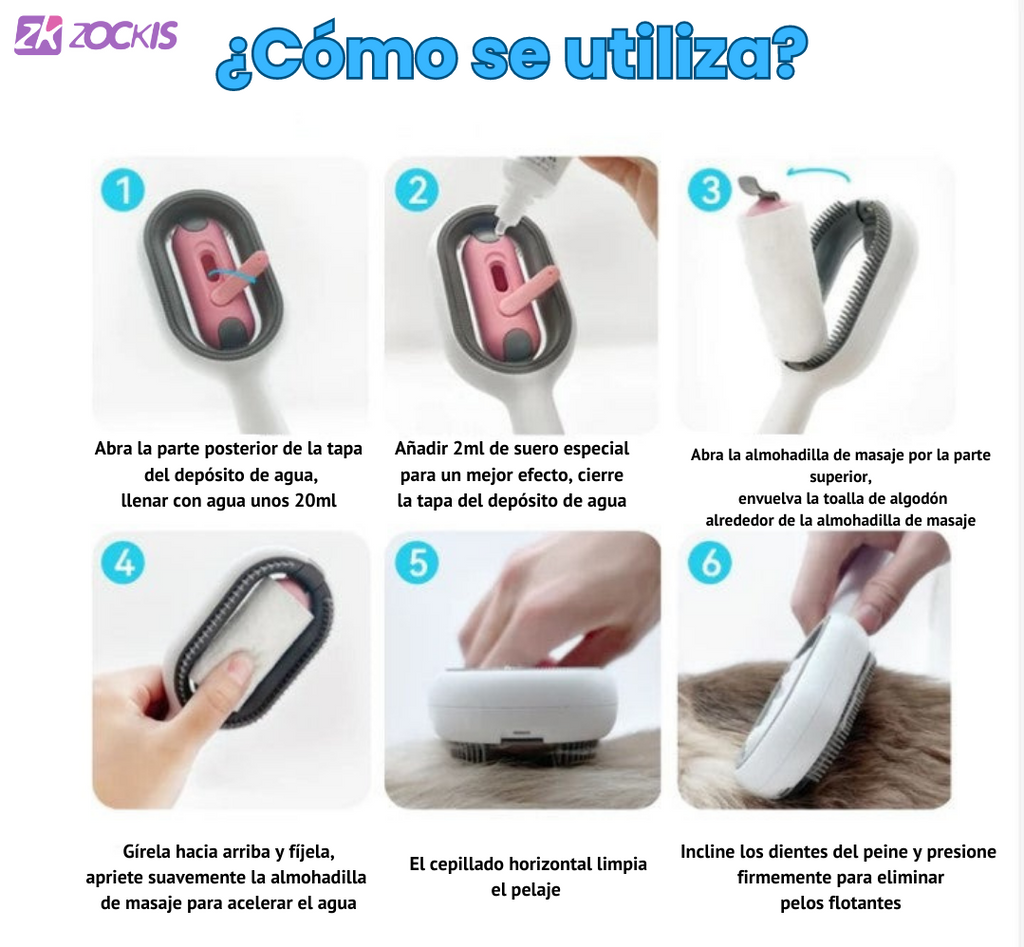 ZK ZOCKIS

¿Cómo se utiliza?

1

Abra la parte posterior de la tapa del depósito de agua, llenar con agua unos 20ml

2

Añadir 2ml de suero especial para un mejor efecto, cierre la tapa del depósito de agua

3

Abra la almohadilla de masaje por la parte superior, envuelva la toalla de algodón alrededor de la almohadilla de masaje

4

Gírela hacia arriba y fíjela, apriete suavemente la almohadilla de masaje para acelerar el agua

5

El cepillado horizontal limpia el pelaje

6

Incline los dientes del peine y presione firmemente para eliminar pelos flotantes